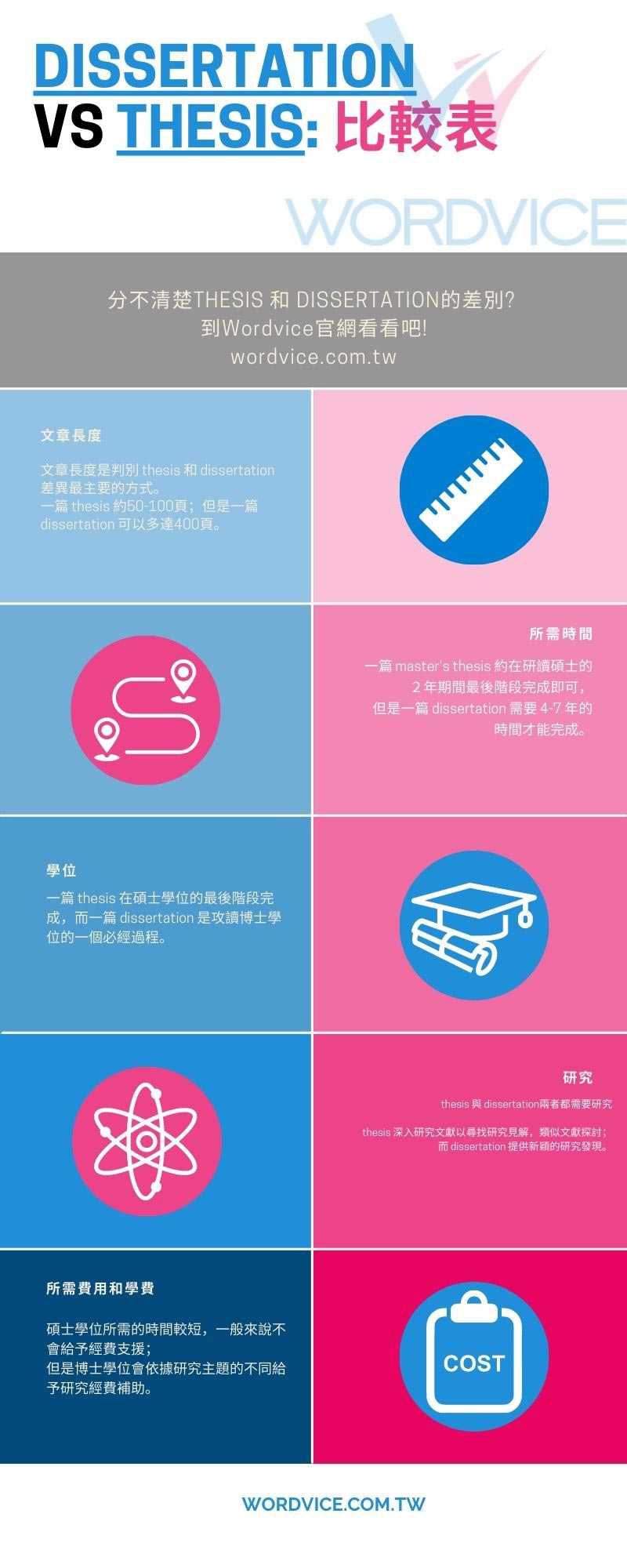 DISSERTATION VS THESIS: 比較表

WORDVICE

分不清楚THESIS 和 DISSERTATION的差別?
到Wordvice官網看看吧!
wordvice.com.tw

文章長度

文章長度是判別 thesis 和 dissertation 差異最主要的方式。
一篇 thesis 約50-100頁；但是一篇 dissertation 可以多達400頁。

所需時間

一篇 master's thesis 約在研讀碩士的 2 年期間最後階段完成即可，但是一篇 dissertation 需要 4-7 年的時間才能完成。

學位

一篇 thesis 在碩士學位的最後階段完成，而一篇 dissertation 是攻讀博士學位的一個必經過程。

研究

thesis 與 dissertation兩者都需要研究

thesis 深入研究文獻以尋找研究見解，類似文獻探討；而 dissertation 提供新穎的研究發現。

所需費用和學費

碩士學位所需的時間較短，一般來說不會給予經費支援；
但是博士學位會依據研究主題的不同給予研究經費補助。

COST

WORDVICE.COM.TW