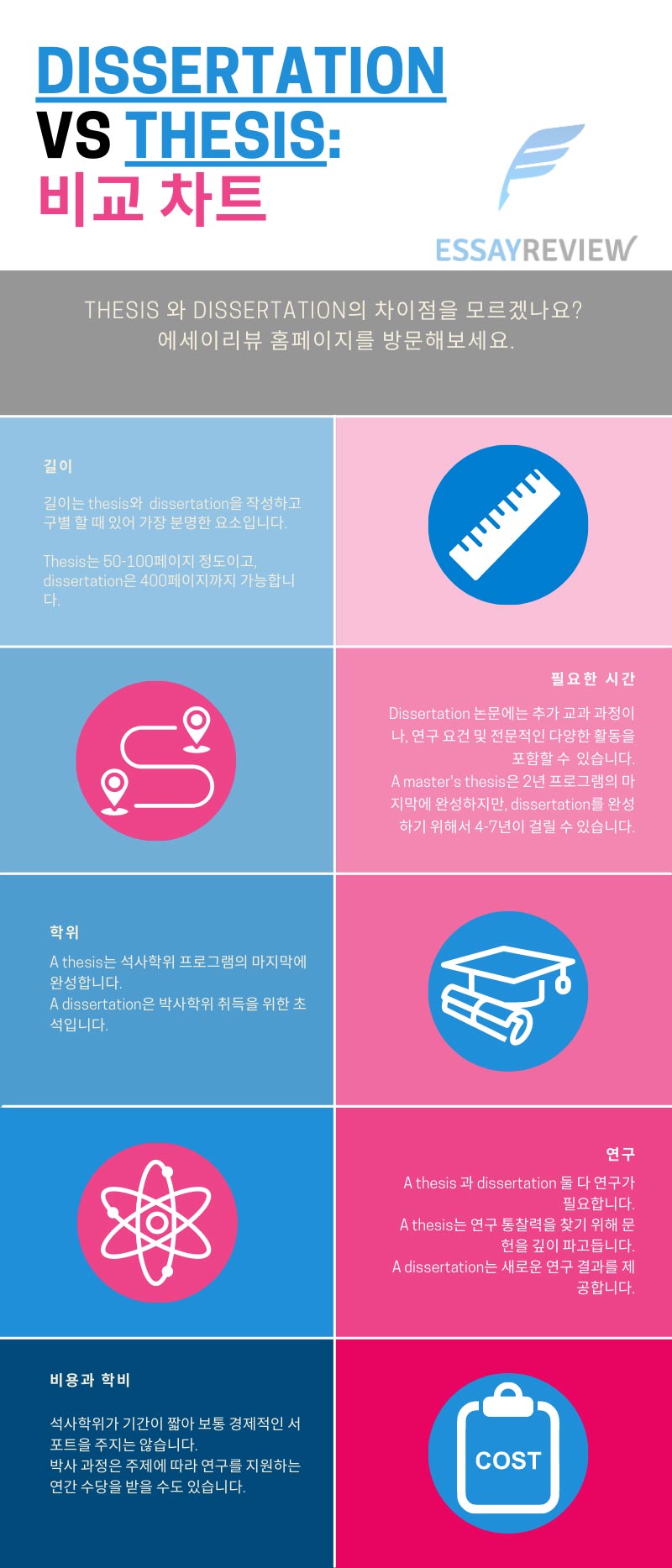 DISSERTATION VS THESIS: 비교 차트

ESSAYREVIEW

THESIS 와 DISSERTATION의 차이점을 모르겠나요? 에세이리뷰 홈페이지를 방문해보세요.

길이

길이는 thesis와 dissertation을 작성하고 구별 할 때 있어 가장 분명한 요소입니다.

Thesis는 50-100페이지 정도이고, dissertation은 400페이지까지 가능합니다.

필요한 시간

Dissertation 논문에는 추가 교과 과정이나, 연구 요건 및 전문적인 다양한 활동을 포함할 수 있습니다.
A master's thesis은 2년 프로그램의 마지막에 완성하지만, dissertation를 완성하기 위해서 4-7년이 걸릴 수 있습니다.

학위

A thesis는 석사학위 프로그램의 마지막에 완성합니다.
A dissertation은 박사학위 취득을 위한 초석입니다.

연구

A thesis 과 dissertation 둘 다 연구가 필요합니다.
A thesis는 연구 통찰력을 찾기 위해 문헌을 깊이 파고듭니다.
A dissertation는 새로운 연구 결과를 제공합니다.

비용과 학비

석사학위가 기간이 짧아 보통 경제적인 서포트을 주지는 않습니다.
박사 과정은 주제에 따라 연구를 지원하는 연간 수당을 받을 수도 있습니다.

COST